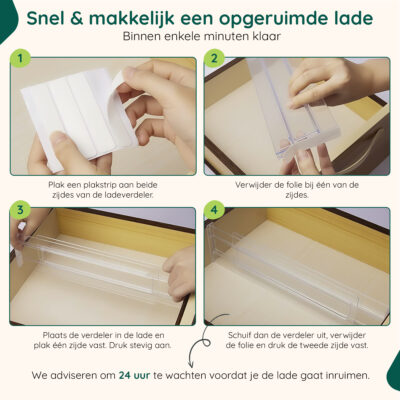 Snel & makkelijk een opgeruimde lade
Binnen enkele minuten klaar

1
Plak een plakstrip aan beide zijdes van de ladeverdeler.

2
Verwijder de folie bij één van de zijdes.

3
Plaats de verdeler in de lade en plak één zijde vast. Druk stevig aan.

4
Schuif dan de verdeler uit, verwijder de folie en druk de tweede zijde vast.

We adviseren om 24 uur te wachten voordat je de lade gaat inruimen.