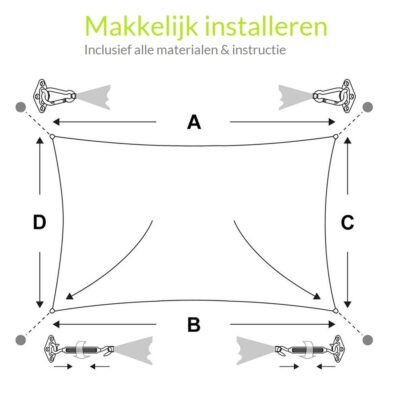 Makkelijk installeren
Inclusief alle materialen & instructie

A

D

C

B