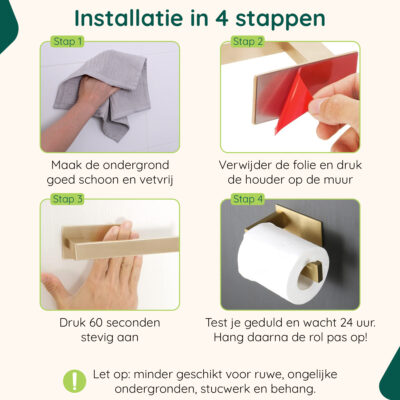 Installatie in 4 stappen

Stap 1

Maak de ondergrond goed schoon en vetvrij

Stap 2

Verwijder de folie en druk de houder op de muur

Stap 3

Druk 60 seconden stevig aan

Stap 4

Test je geduld en wacht 24 uur. Hang daarna de rol pas op!

!

Let op: minder geschikt voor ruwe, ongelijke ondergronden, stucwerk en behang.