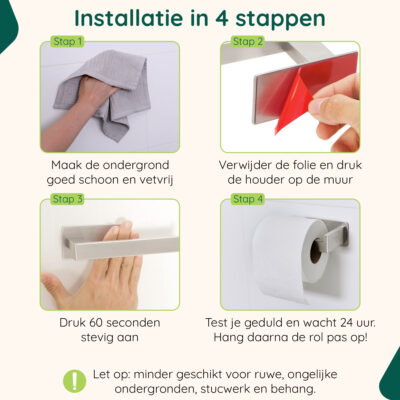 Installatie in 4 stappen

Stap 1

Maak de ondergrond goed schoon en vetvrij

Stap 2

Verwijder de folie en druk de houder op de muur

Stap 3

Druk 60 seconden stevig aan

Stap 4

Test je geduld en wacht 24 uur. Hang daarna de rol pas op!

!

Let op: minder geschikt voor ruwe, ongelijke ondergronden, stucwerk en behang.