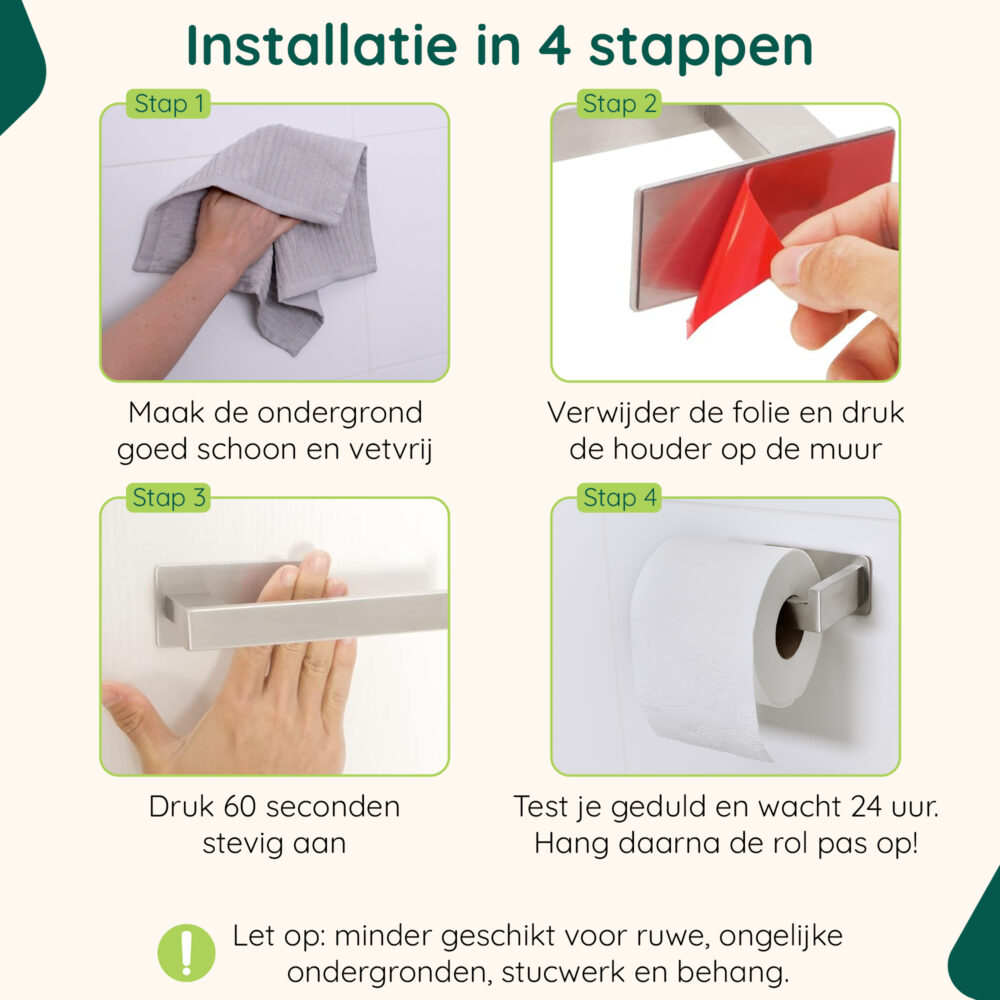 Installatie in 4 stappen

Stap 1

Maak de ondergrond goed schoon en vetvrij

Stap 2

Verwijder de folie en druk de houder op de muur

Stap 3

Druk 60 seconden stevig aan

Stap 4

Test je geduld en wacht 24 uur. Hang daarna de rol pas op!

!

Let op: minder geschikt voor ruwe, ongelijke ondergronden, stucwerk en behang.